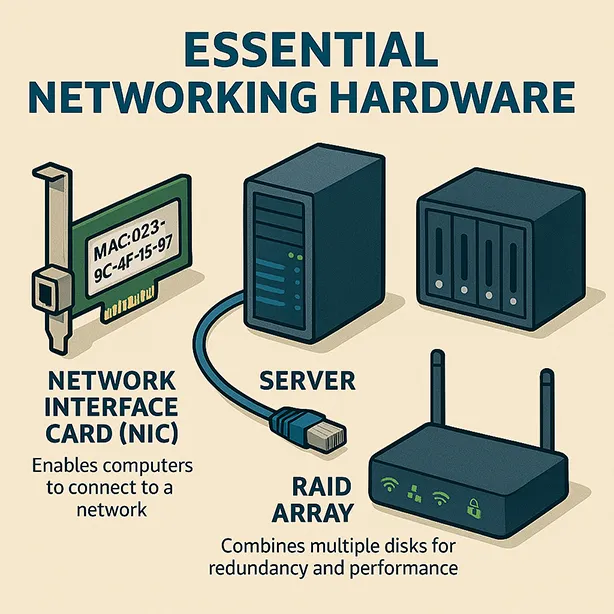 ESSENTIAL NETWORKING HARDWARE

MAC:023-9C-4F-15-97

NETWORK INTERFACE CARD (NIC)

Enables computers to connect to a network

SERVER

RAID ARRAY

Combines multiple disks for redundancy and performance